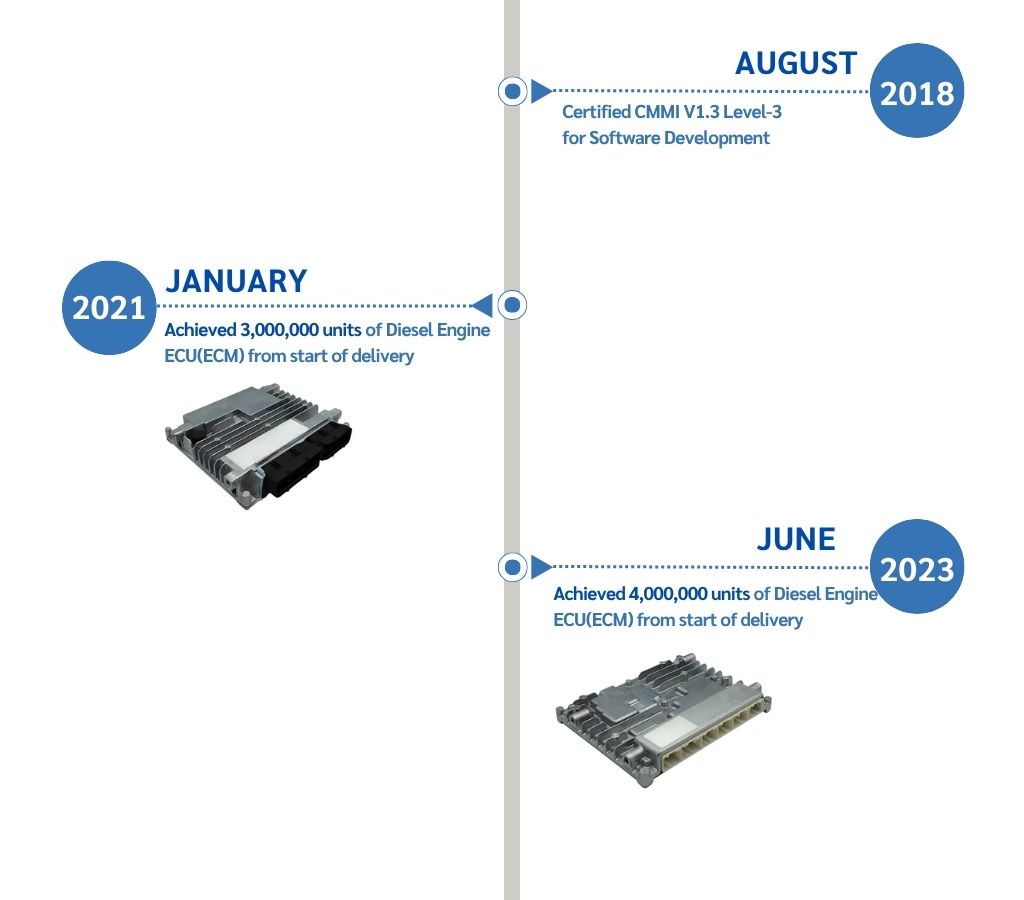 AUGUST
2018
Certified CMMI V1.3 Level-3 for Software Development

2021
JANUARY
Achieved 3,000,000 units of Diesel Engine ECU(ECM) from start of delivery

JUNE
2023
Achieved 4,000,000 units of Diesel Engine ECU(ECM) from start of delivery